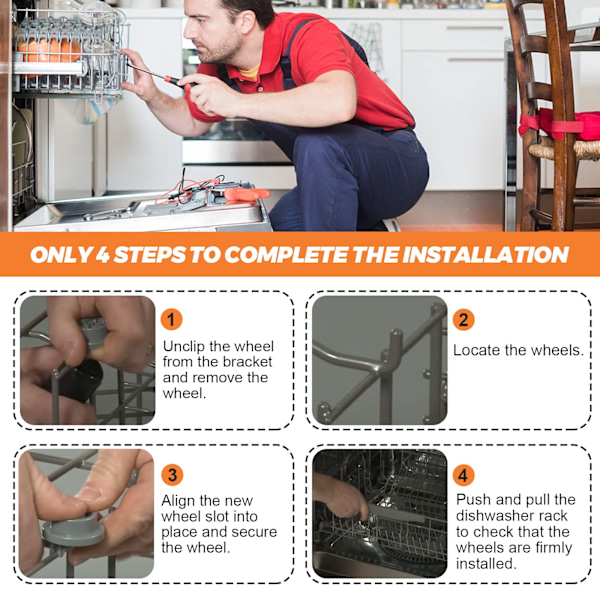 ONLY 4 STEPS TO COMPLETE THE INSTALLATION

1
Unclip the wheel from the bracket and remove the wheel.

2
Locate the wheels.

3
Align the new wheel slot into place and secure the wheel.

4
Push and pull the dishwasher rack to check that the wheels are firmly installed.