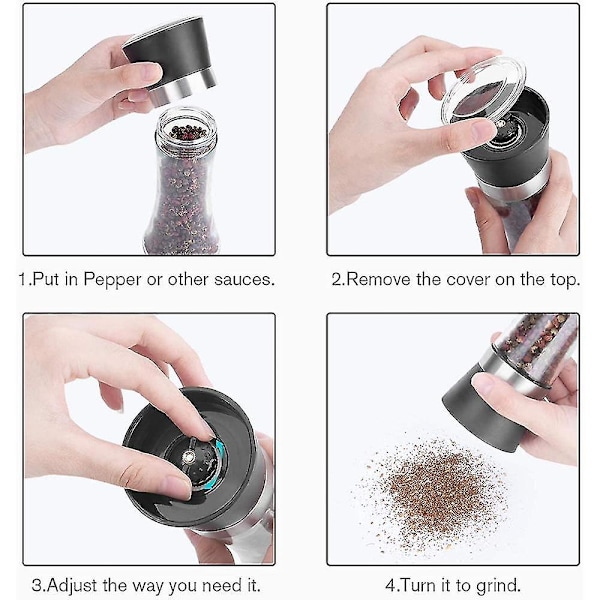 1.Put in Pepper or other sauces.

2.Remove the cover on the top.

3.Adjust the way you need it.

4.Turn it to grind.