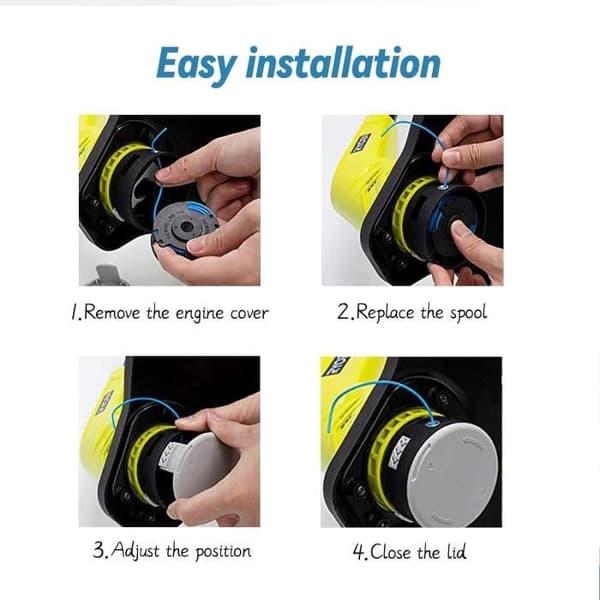 Easy installation

1.Remove the engine cover

2.Replace the spool

3.Adjust the position

4.Close the lid