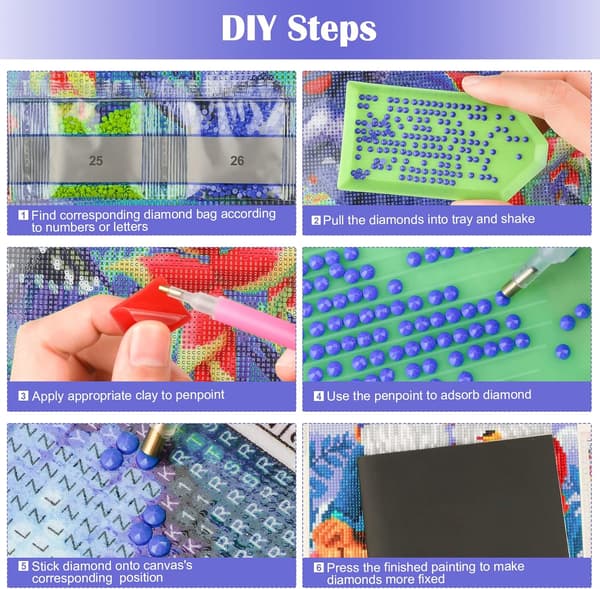 DIY Steps

25

26

1 Find corresponding diamond bag according to numbers or letters

2 Pull the diamonds into tray and shake

3 Apply appropriate clay to penpoint

4 Use the penpoint to adsorb diamond

5 Stick diamond onto canvas's corresponding position

6 Press the finished painting to make diamonds more fixed