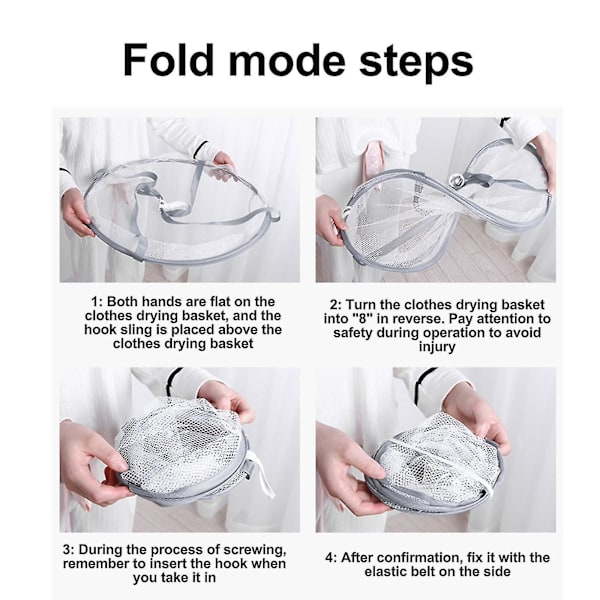 Fold mode steps

1: Both hands are flat on the clothes drying basket, and the hook sling is placed above the clothes drying basket

2: Turn the clothes drying basket into "8" in reverse. Pay attention to safety during operation to avoid injury

3: During the process of screwing, remember to insert the hook when you take it in

4: After confirmation, fix it with the elastic belt on the side