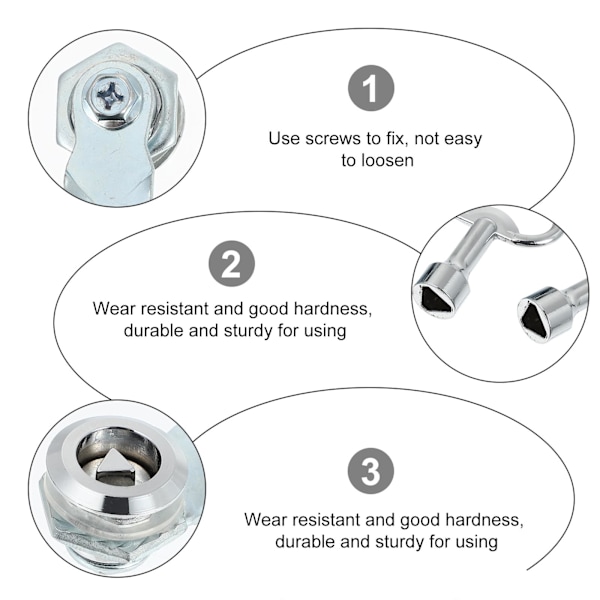 1

Use screws to fix, not easy to loosen

2

Wear resistant and good hardness, durable and sturdy for using

3

Wear resistant and good hardness, durable and sturdy for using