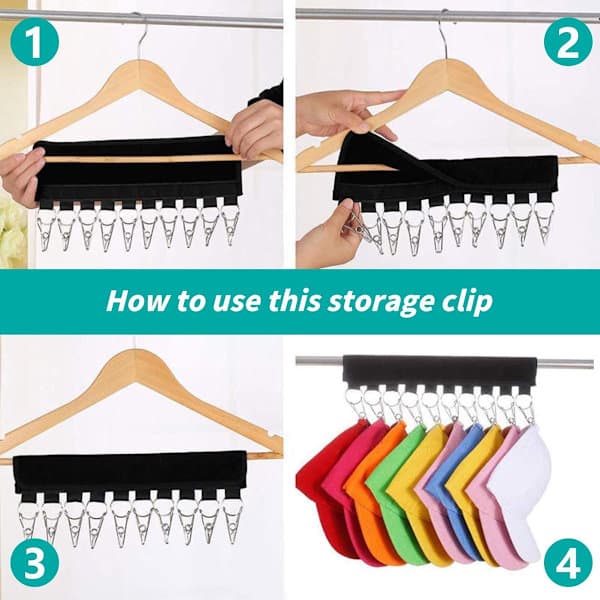 1

2

How to use this storage clip

3

4