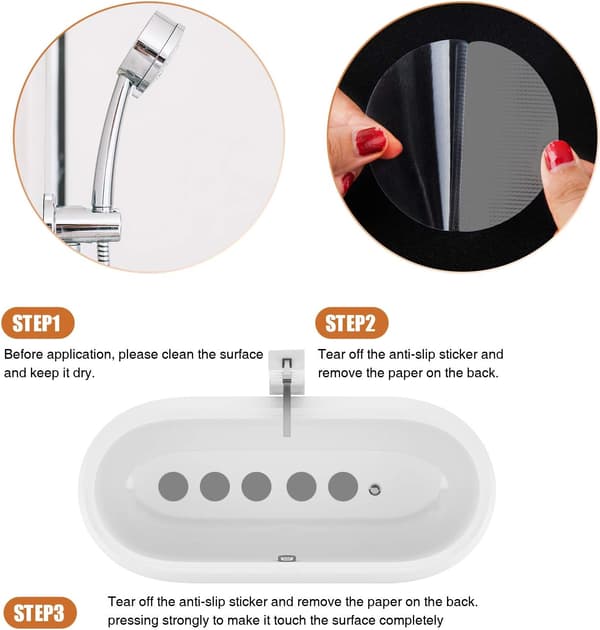 STEP1

Before application, please clean the surface and keep it dry.

STEP2

Tear off the anti-slip sticker and remove the paper on the back.

STEP3

Tear off the anti-slip sticker and remove the paper on the back. pressing strongly to make it touch the surface completely