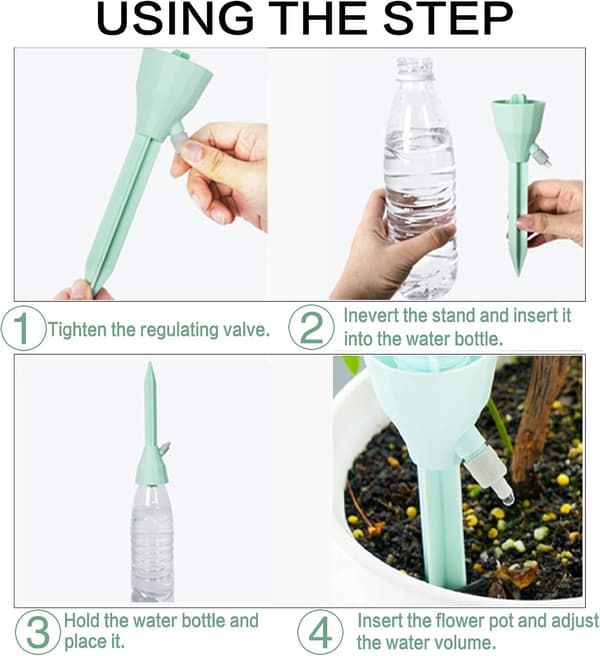 USING THE STEP

1 Tighten the regulating valve.

2 Inevert the stand and insert it into the water bottle.

3 Hold the water bottle and place it.

4 Insert the flower pot and adjust the water volume.