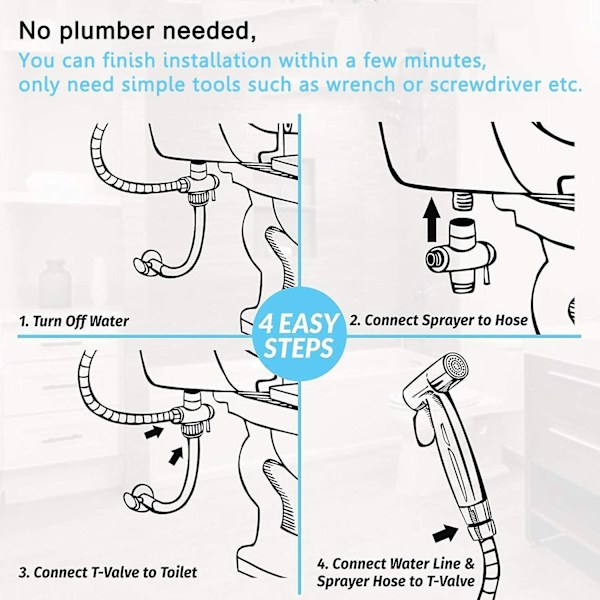 No plumber needed,
You can finish installation within a few minutes, only need simple tools such as wrench or screwdriver etc.

1. Turn Off Water

4 EASY STEPS

2. Connect Sprayer to Hose

3. Connect T-Valve to Toilet

4. Connect Water Line & Sprayer Hose to T-Valve