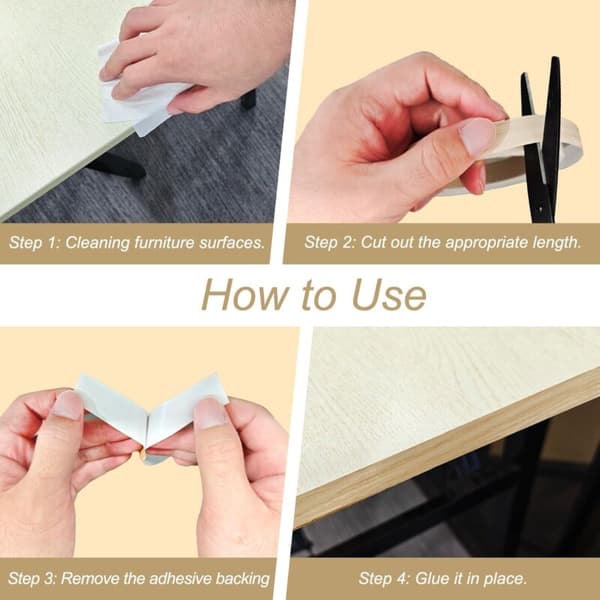 Step 1: Cleaning furniture surfaces.

Step 2: Cut out the appropriate length.

How to Use

Step 3: Remove the adhesive backing

Step 4: Glue it in place.