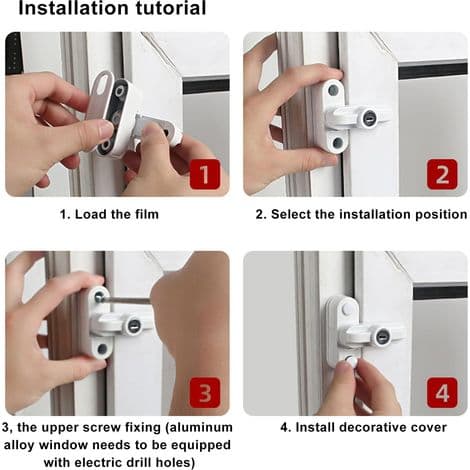 Installation tutorial

1

1. Load the film

2

2. Select the installation position

3

3, the upper screw fixing (aluminum alloy window needs to be equipped with electric drill holes)

4

4. Install decorative cover