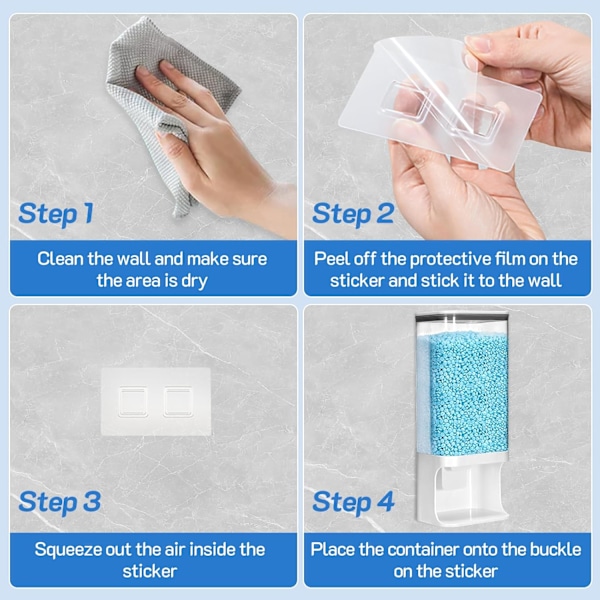 Step 1

Clean the wall and make sure the area is dry

Step 2

Peel off the protective film on the sticker and stick it to the wall

Step 3

Squeeze out the air inside the sticker

Step 4

Place the container onto the buckle on the sticker