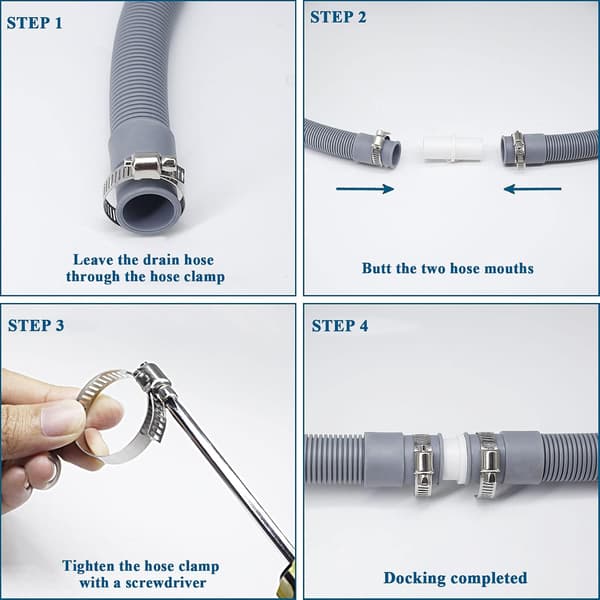 STEP 1

Leave the drain hose through the hose clamp

STEP 2

Butt the two hose mouths

STEP 3

Tighten the hose clamp with a screwdriver

STEP 4

Docking completed