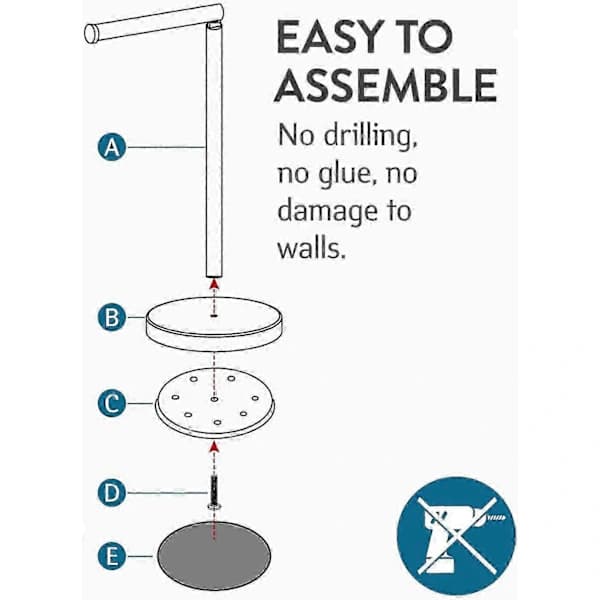 EASY TO ASSEMBLE

No drilling, no glue, no damage to walls.

A

B

C

D

E