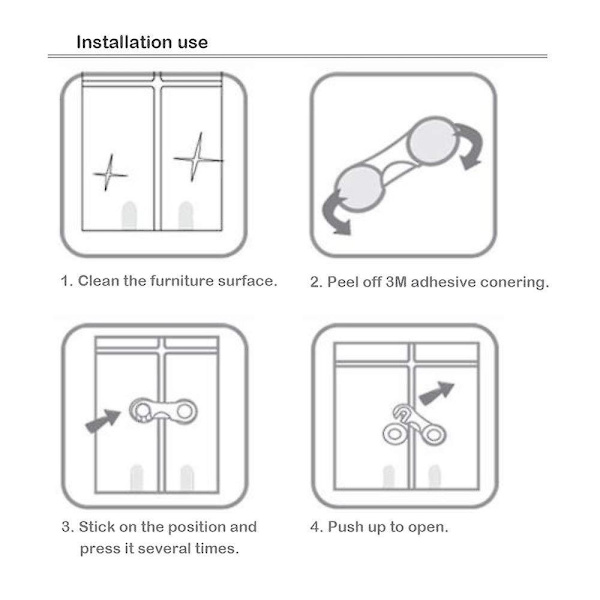 Installation use

1. Clean the furniture surface.

2. Peel off 3M adhesive conering.

3. Stick on the position and press it several times.

4. Push up to open.