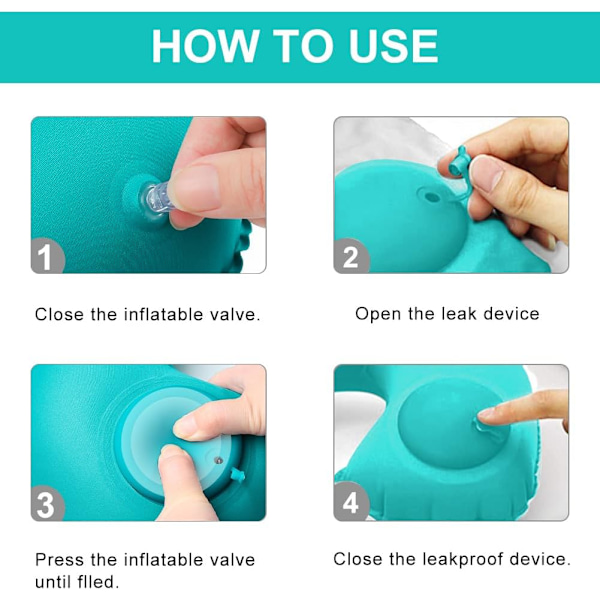 HOW TO USE

1

Close the inflatable valve.

2

Open the leak device

3

Press the inflatable valve until flled.

4

Close the leakproof device.