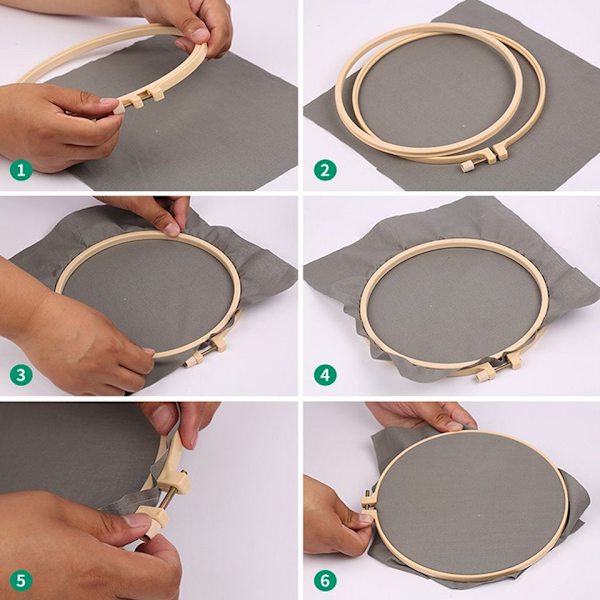 1

2

3

4

5

6