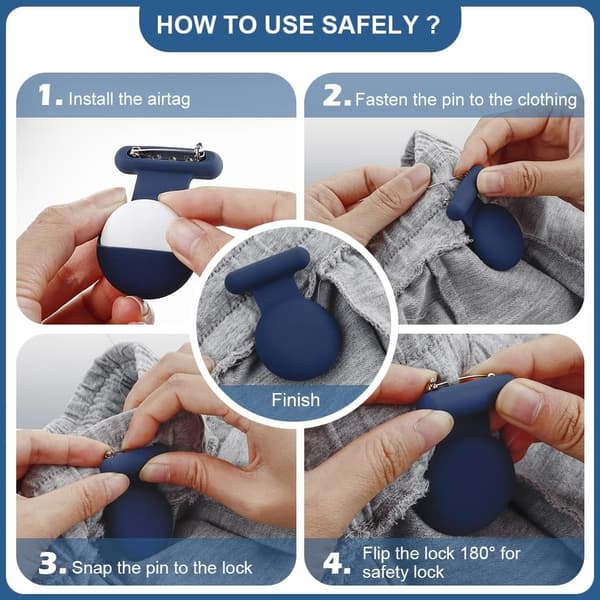 HOW TO USE SAFELY ?

1. Install the airtag

2. Fasten the pin to the clothing

Finish

3. Snap the pin to the lock

4. Flip the lock 180° for safety lock