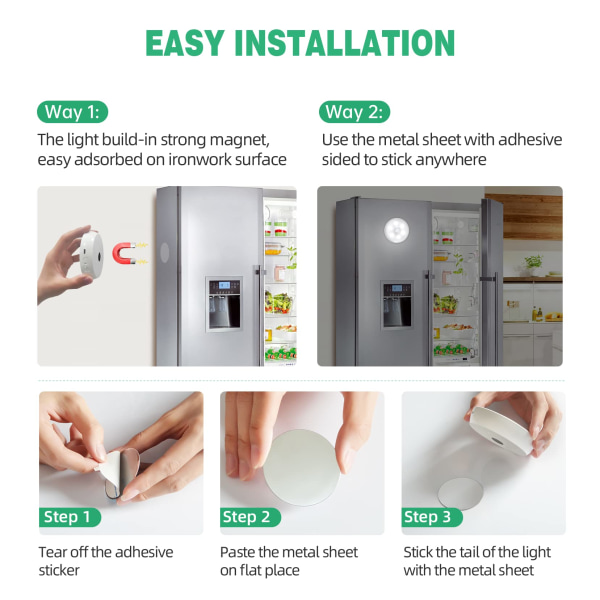 EASY INSTALLATION

Way 1:
The light build-in strong magnet, easy adsorbed on ironwork surface

Way 2:
Use the metal sheet with adhesive sided to stick anywhere

Step 1
Tear off the adhesive sticker

Step 2
Paste the metal sheet on flat place

Step 3
Stick the tail of the light with the metal sheet