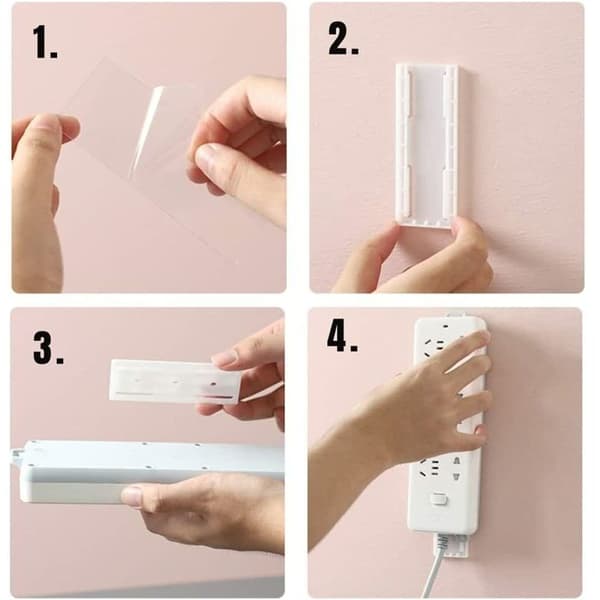 1.

2.

3.

4.