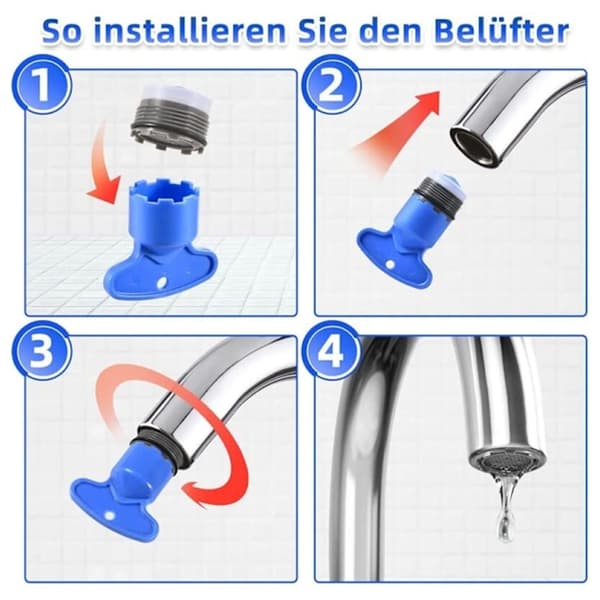 So installieren Sie den Belüfter

1

2

3

4