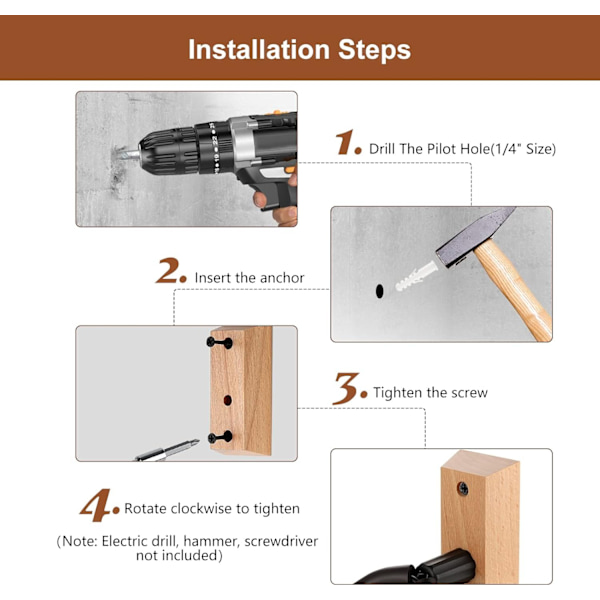 Installation Steps

1. Drill The Pilot Hole(1/4" Size)

2. Insert the anchor

3. Tighten the screw

4. Rotate clockwise to tighten

(Note: Electric drill, hammer, screwdriver not included)