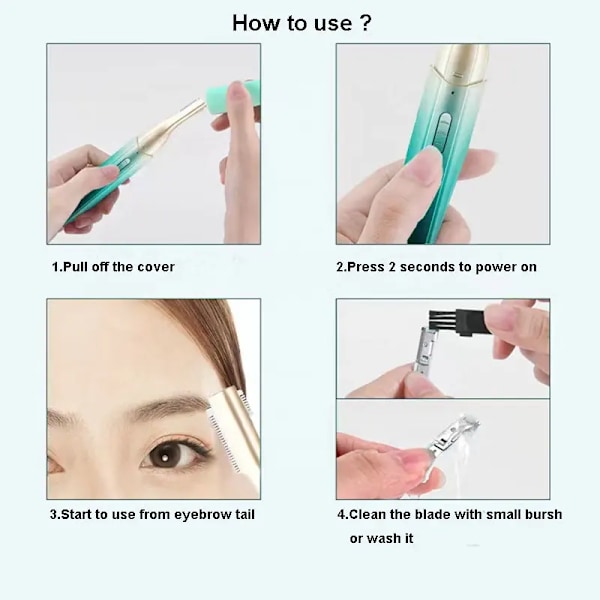 How to use ?

1.Pull off the cover

2.Press 2 seconds to power on

3.Start to use from eyebrow tail

4.Clean the blade with small bursh or wash it