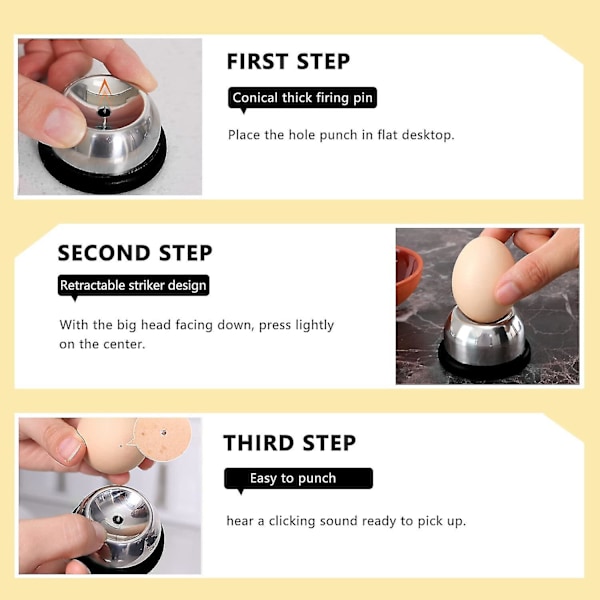 FIRST STEP

Conical thick firing pin

Place the hole punch in flat desktop.

SECOND STEP

Retractable striker design

With the big head facing down, press lightly on the center.

THIRD STEP

Easy to punch

hear a clicking sound ready to pick up.