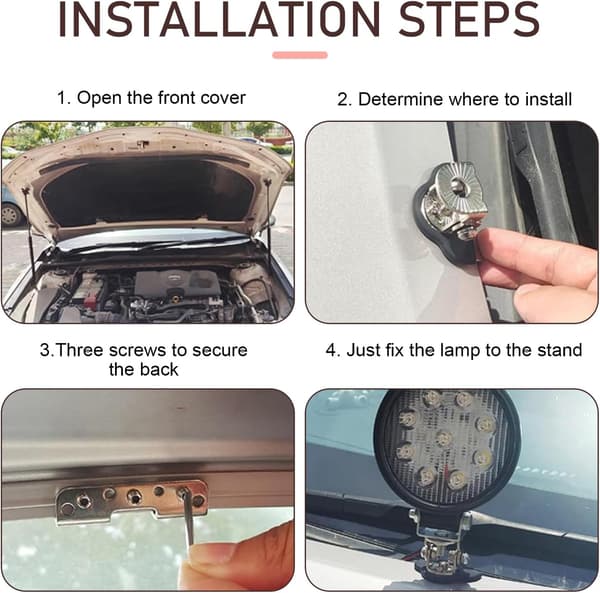 INSTALLATION STEPS

1. Open the front cover

2. Determine where to install

3.Three screws to secure the back

4. Just fix the lamp to the stand