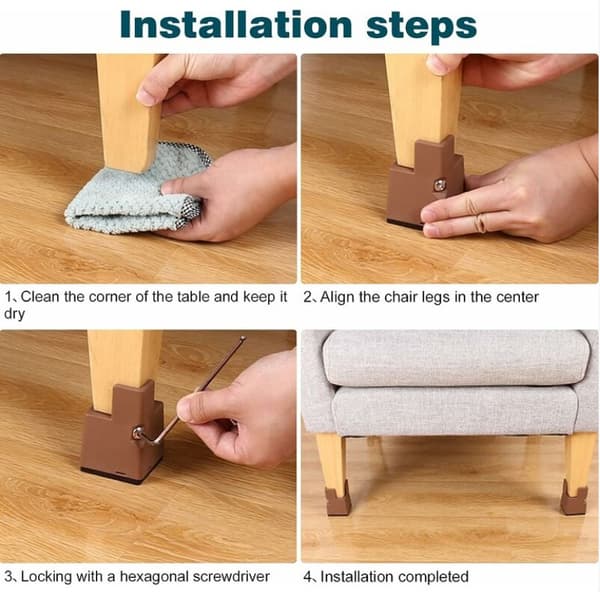 Installation steps

1、Clean the corner of the table and keep it dry

2、Align the chair legs in the center

3、Locking with a hexagonal screwdriver

4、Installation completed