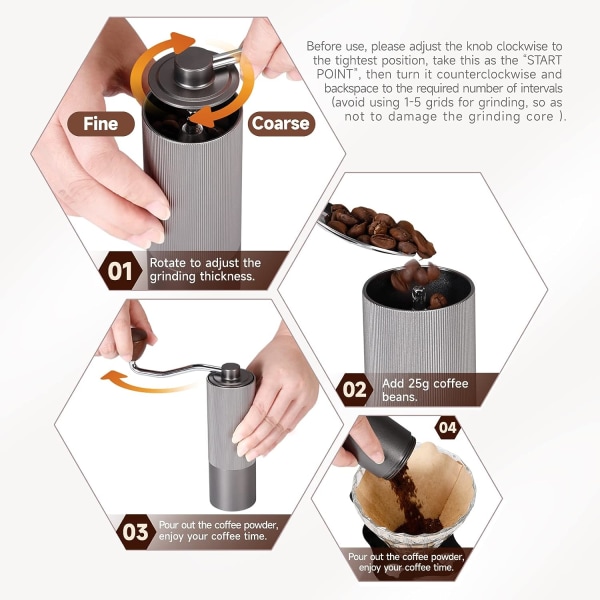 Before use, please adjust the knob clockwise to the tightest position, take this as the "START POINT", then turn it counterclockwise and backspace to the required number of intervals (avoid using 1-5 grids for grinding, so as not to damage the grinding core ).

Fine

Coarse

01 Rotate to adjust the grinding thickness.

02 Add 25g coffee beans.

03 Pour out the coffee powder, enjoy your coffee time.

04

Pour out the coffee powder, enjoy your coffee time.