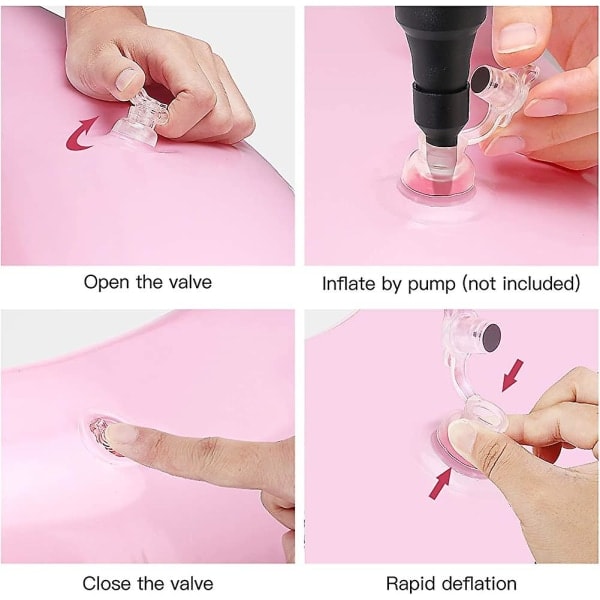 Open the valve

Inflate by pump (not included)

Close the valve

Rapid deflation