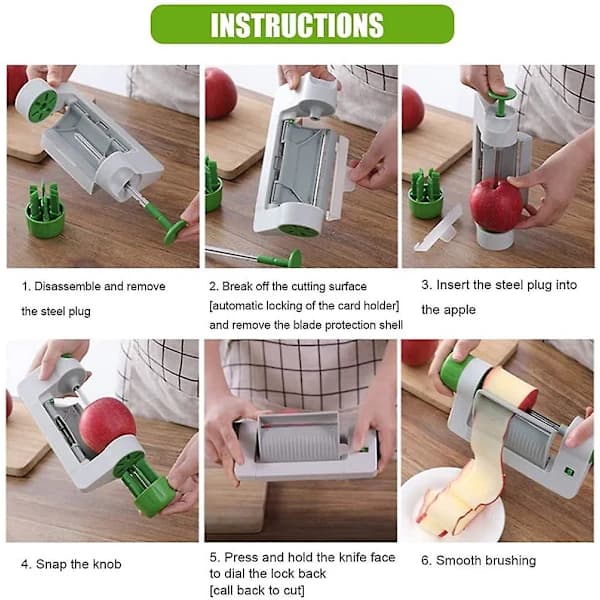 INSTRUCTIONS

1. Disassemble and remove the steel plug

2. Break off the cutting surface [automatic locking of the card holder] and remove the blade protection shell

3. Insert the steel plug into the apple

4. Snap the knob

5. Press and hold the knife face to dial the lock back [call back to cut]

6. Smooth brushing