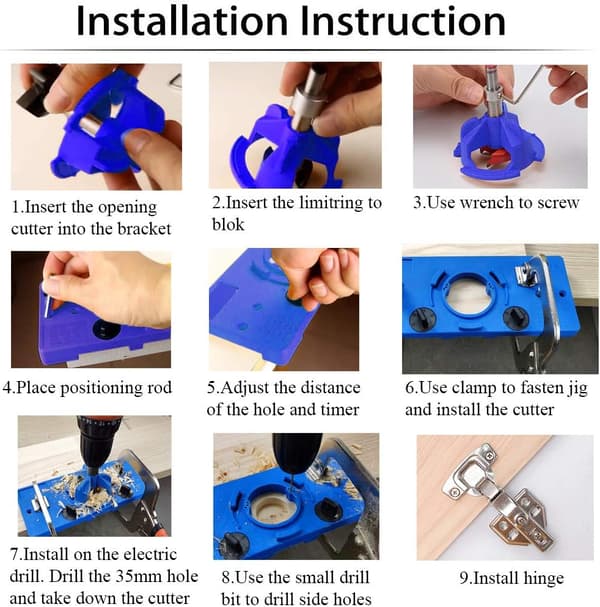 Installation Instruction

1.Insert the opening cutter into the bracket

2.Insert the limitring to blok

3.Use wrench to screw

4.Place positioning rod

5.Adjust the distance of the hole and timer

6.Use clamp to fasten jig and install the cutter

7.Install on the electric drill. Drill the 35mm hole and take down the cutter

8.Use the small drill bit to drill side holes

9.Install hinge