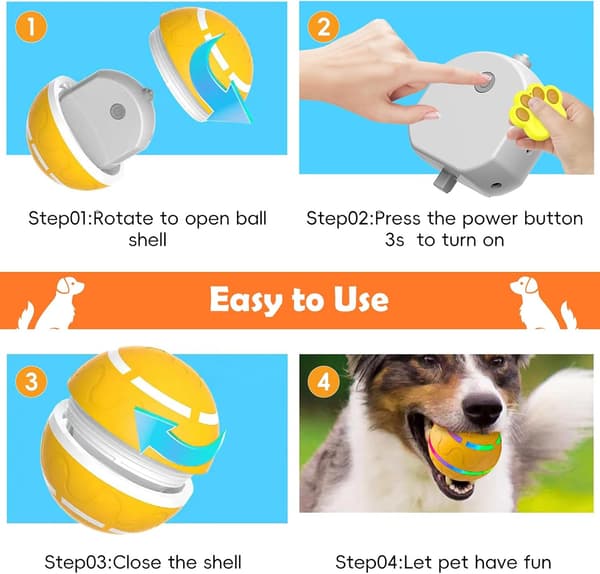 1

Step01:Rotate to open ball shell

2

Step02:Press the power button 3s to turn on

Easy to Use

3

Step03:Close the shell

4

Step04:Let pet have fun