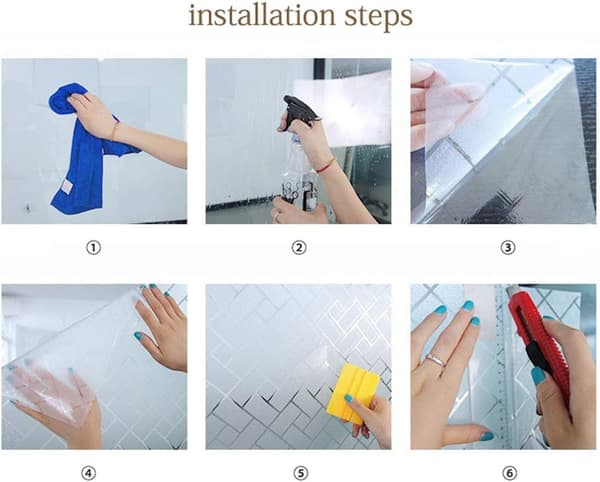 installation steps

①

②

③

④

⑤

⑥