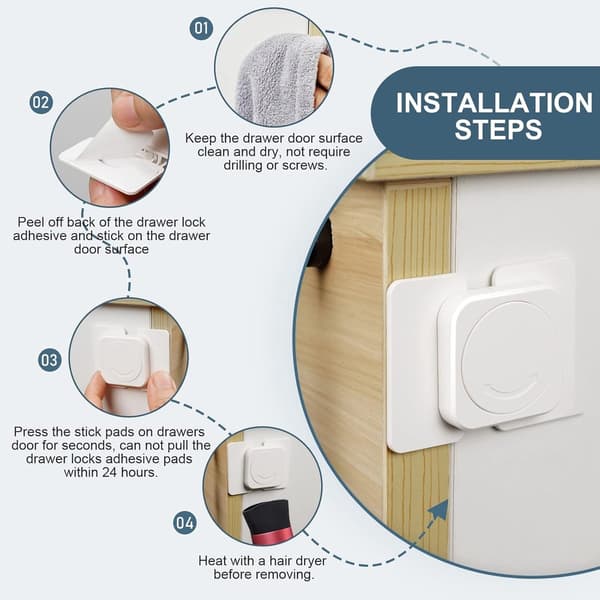 INSTALLATION STEPS

01

Keep the drawer door surface clean and dry, not require drilling or screws.

02

Peel off back of the drawer lock adhesive and stick on the drawer door surface

03

Press the stick pads on drawers door for seconds, can not pull the drawer locks adhesive pads within 24 hours.

04

Heat with a hair dryer before removing.