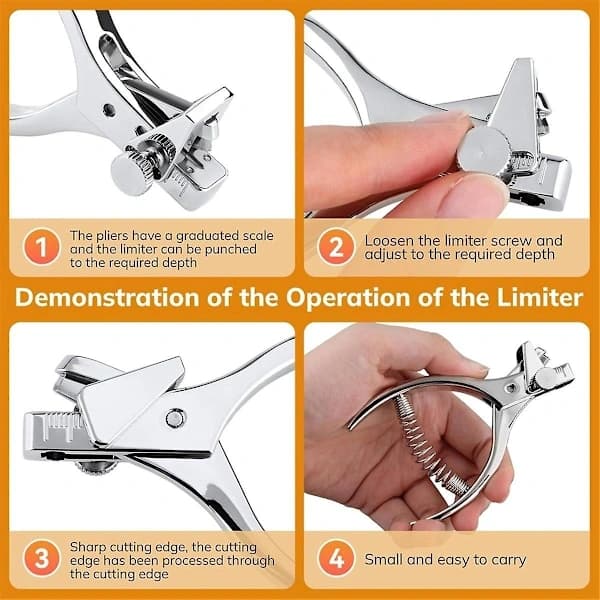 1
The pliers have a graduated scale and the limiter can be punched to the required depth

2
Loosen the limiter screw and adjust to the required depth

Demonstration of the Operation of the Limiter

3
Sharp cutting edge, the cutting edge has been processed through the cutting edge

4
Small and easy to carry