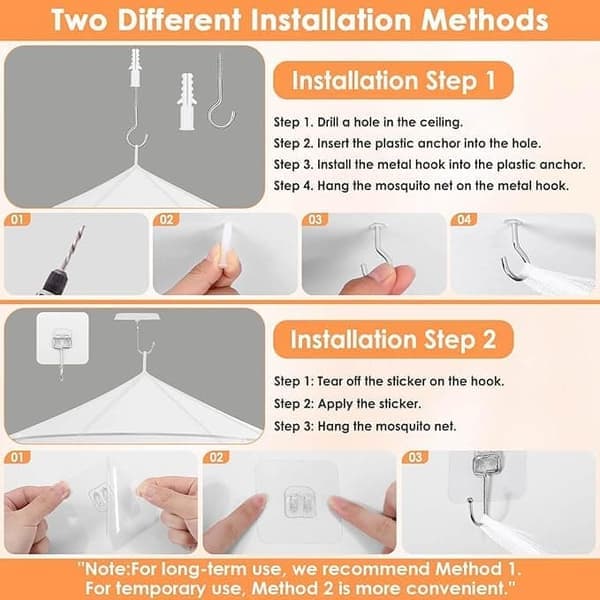 Two Different Installation Methods

Installation Step 1

Step 1. Drill a hole in the ceiling.
Step 2. Insert the plastic anchor into the hole.
Step 3. Install the metal hook into the plastic anchor.
Step 4. Hang the mosquito net on the metal hook.

01
02
03
04

Installation Step 2

Step 1: Tear off the sticker on the hook.
Step 2: Apply the sticker.
Step 3: Hang the mosquito net.

01
02
03

"Note:For long-term use, we recommend Method 1.
For temporary use, Method 2 is more convenient."