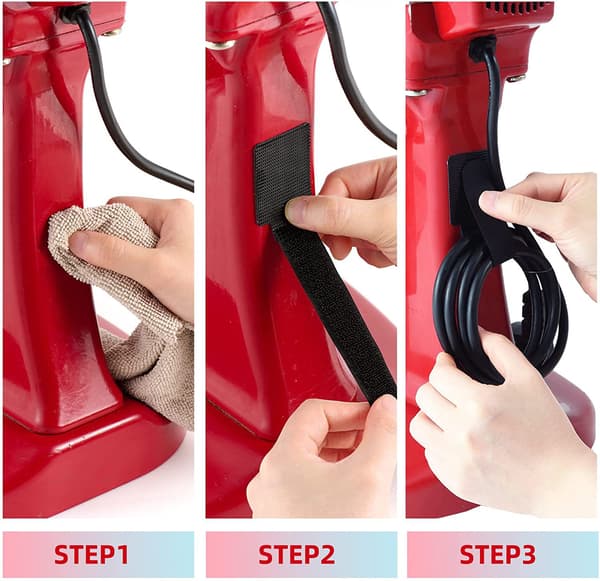 STEP1

STEP2

STEP3