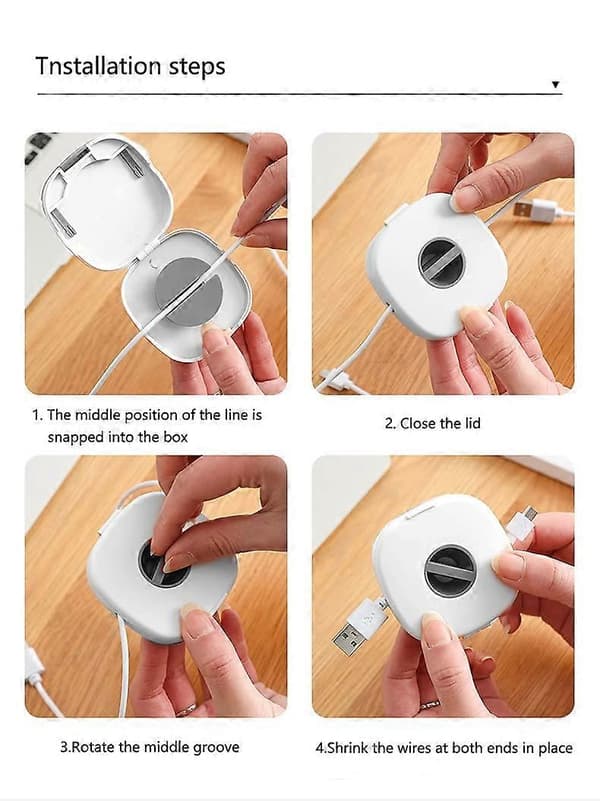 Tnstallation steps

1. The middle position of the line is snapped into the box

2. Close the lid

3.Rotate the middle groove

4.Shrink the wires at both ends in place