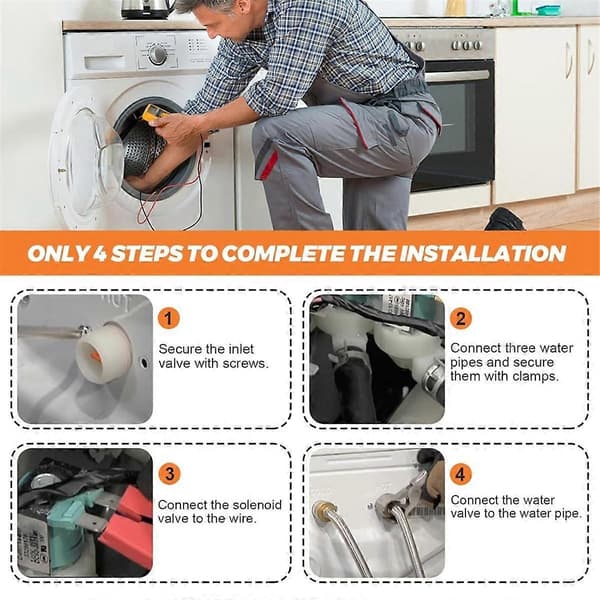 ONLY 4 STEPS TO COMPLETE THE INSTALLATION

1

Secure the inlet valve with screws.

2

Connect three water pipes and secure them with clamps.

3

Connect the solenoid valve to the wire.

4

Connect the water valve to the water pipe.