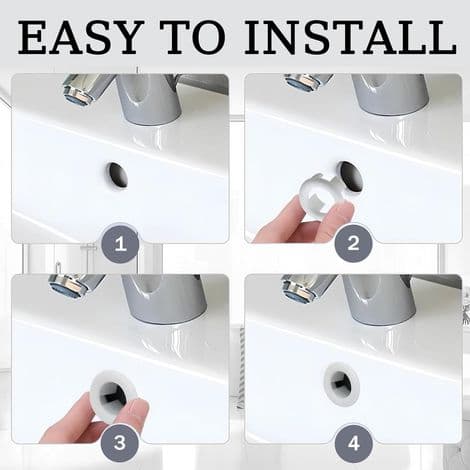 EASY TO INSTALL

1

2

3

4