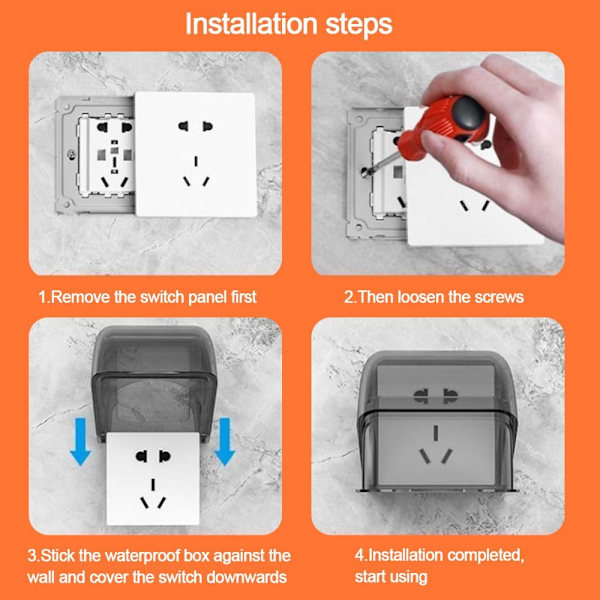 Installation steps

1.Remove the switch panel first

2.Then loosen the screws

3.Stick the waterproof box against the wall and cover the switch downwards

4.Installation completed, start using