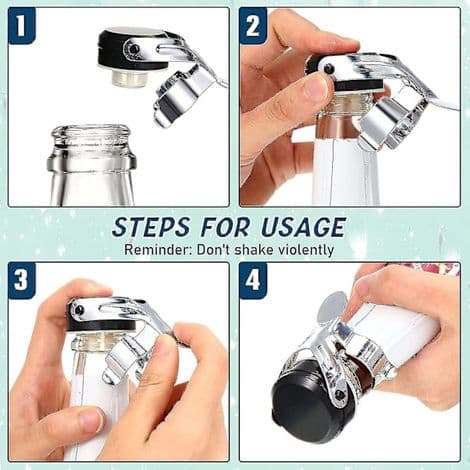 1

2

STEPS FOR USAGE
Reminder: Don't shake violently

3

4