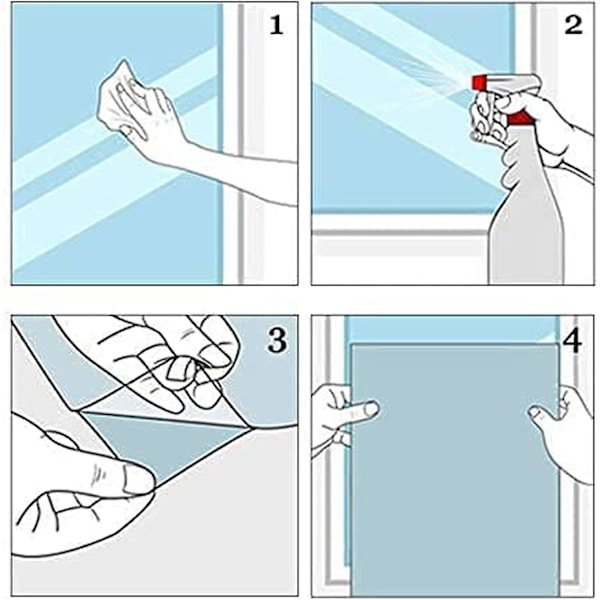 1

2

3

4