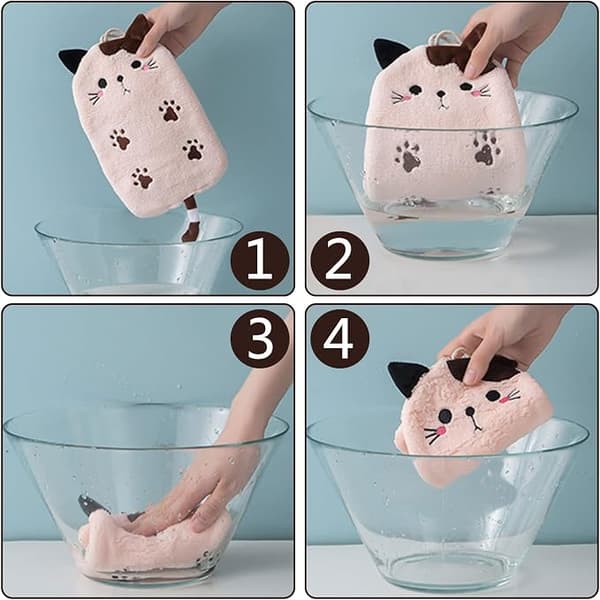 1

2

3

4