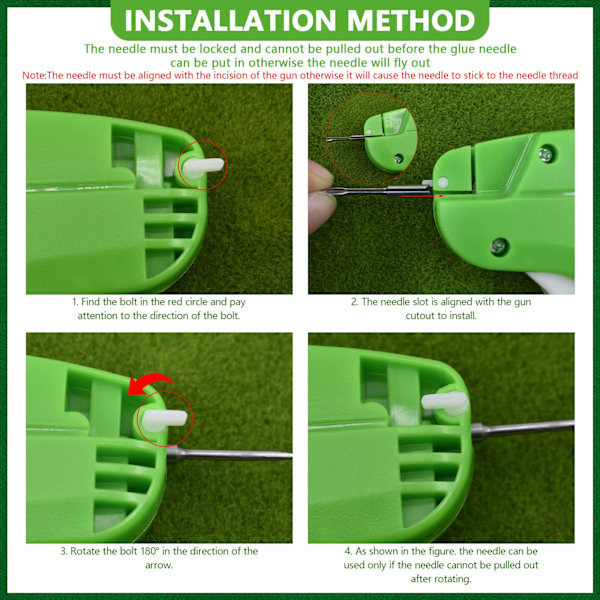 INSTALLATION METHOD

The needle must be locked and cannot be pulled out before the glue needle can be put in otherwise the needle will fly out

Note:The needle must be aligned with the incision of the gun otherwise it will cause the needle to stick to the needle thread

1. Find the bolt in the red circle and pay attention to the direction of the bolt.

2. The needle slot is aligned with the gun cutout to install.

3. Rotate the bolt 180° in the direction of the arrow.

4. As shown in the figure. the needle can be used only if the needle cannot be pulled out after rotating.