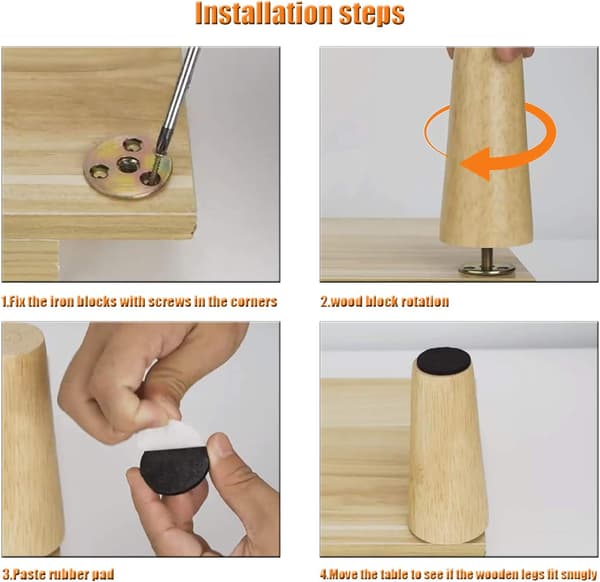 Installation steps

1.Fix the iron blocks with screws in the corners

2.wood block rotation

3.Paste rubber pad

4.Move the table to see if the wooden legs fit snugly