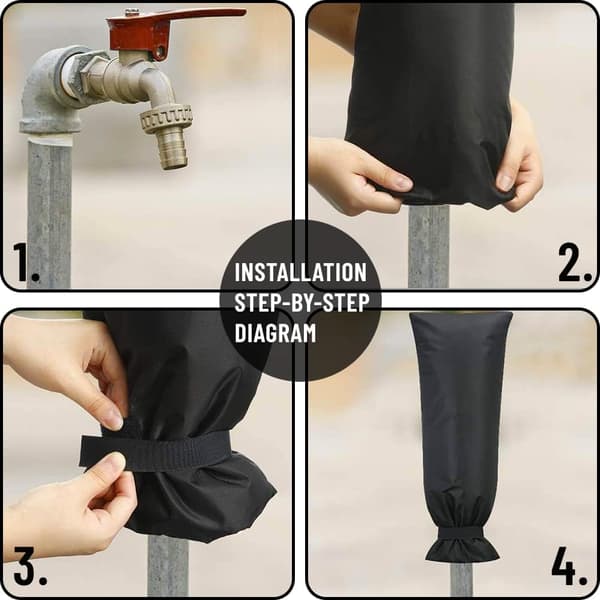 1.

2.

INSTALLATION STEP-BY-STEP DIAGRAM

3.

4.