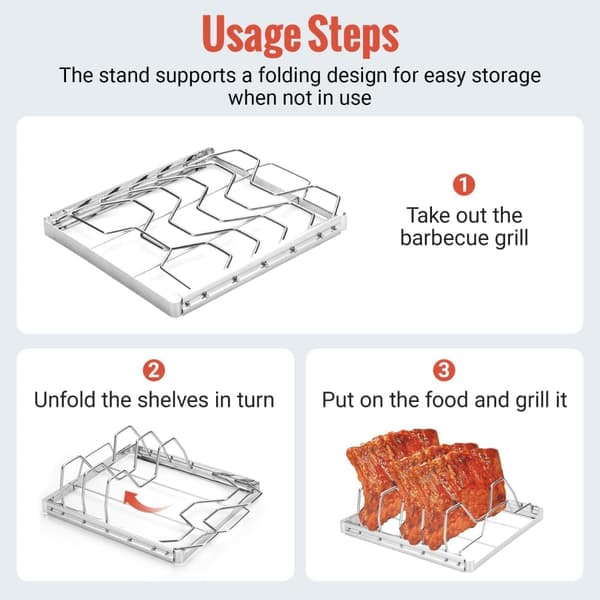 Usage Steps

The stand supports a folding design for easy storage when not in use

1
Take out the barbecue grill

2
Unfold the shelves in turn

3
Put on the food and grill it