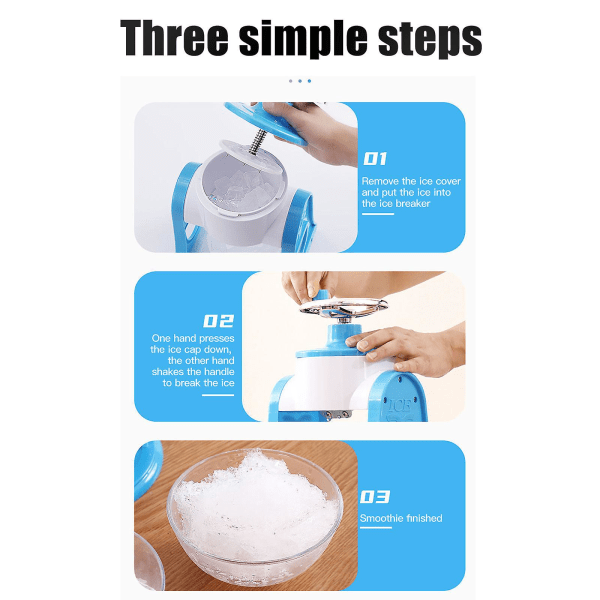 Three simple steps

01

Remove the ice cover and put the ice into the ice breaker

02

One hand presses the ice cap down, the other hand shakes the handle to break the ice

ICE

03

Smoothie finished