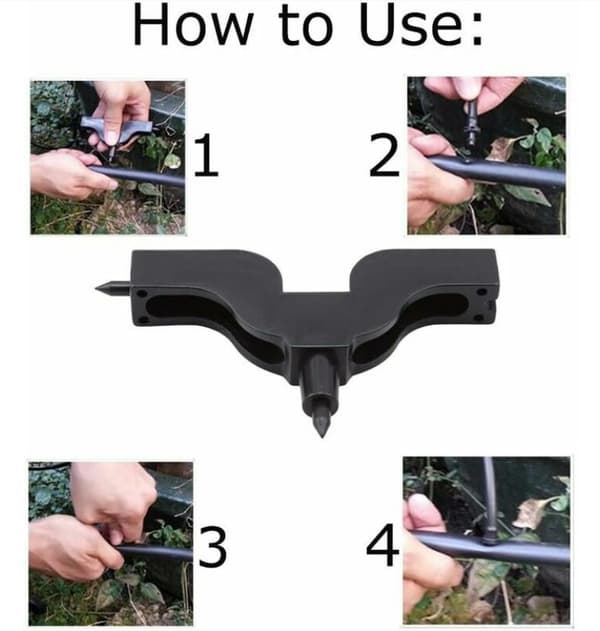 How to Use:

1

2

3

4